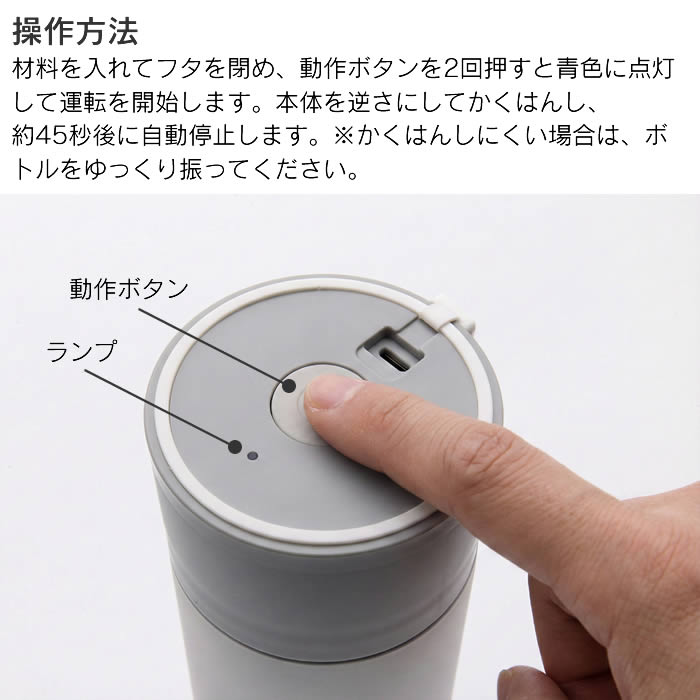 操作方法
材料を入れてフタを閉め、動作ボタンを2回押すと青色に点灯して運転を開始します。本体を逆さにしてかくはんし、約45秒後に自動停止します。※かくはんしにくい場合は、ボトルをゆっくり振ってください。

動作ボタン
ランプ