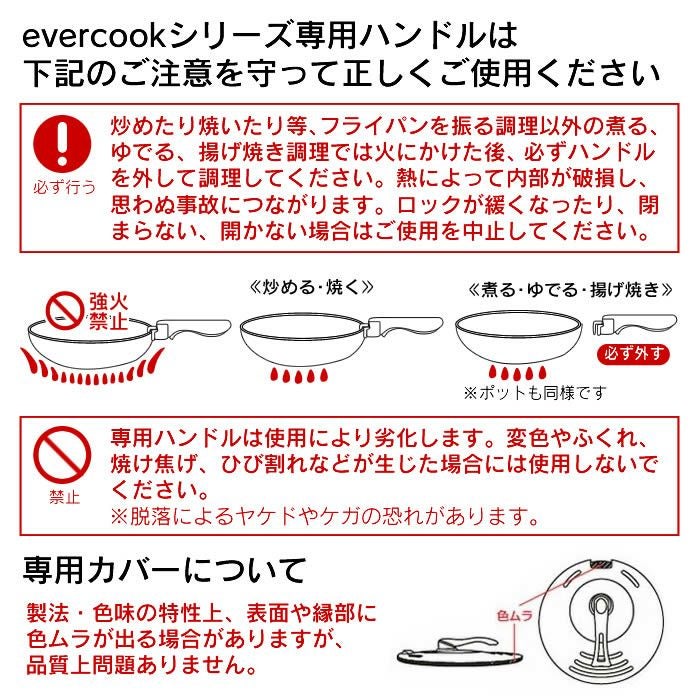 evercookシリーズ専用ハンドルは
下記のご注意を守って正しくご使用ください

必ず行う

炒めたり焼いたり等、フライパンを振る調理以外の煮る、ゆでる、揚げ焼き調理では火にかけた後、必ずハンドルを外して調理してください。熱によって内部が破損し、思わぬ事故につながります。ロックが緩くなったり、閉まらない、開かない場合はご使用を中止してください。

強火禁止

≪炒める・焼く≫

≪煮る・ゆでる・揚げ焼き≫

必ず外す

※ポットも同様です

禁止

専用ハンドルは使用により劣化します。変色やふくれ、焼け焦げ、ひび割れなどが生じた場合には使用しないでください。
※脱落によるヤケドやケガの恐れがあります。

専用カバーについて

製法・色味の特性上、表面や縁部に色ムラが出る場合がありますが、品質上問題ありません。

色ムラ