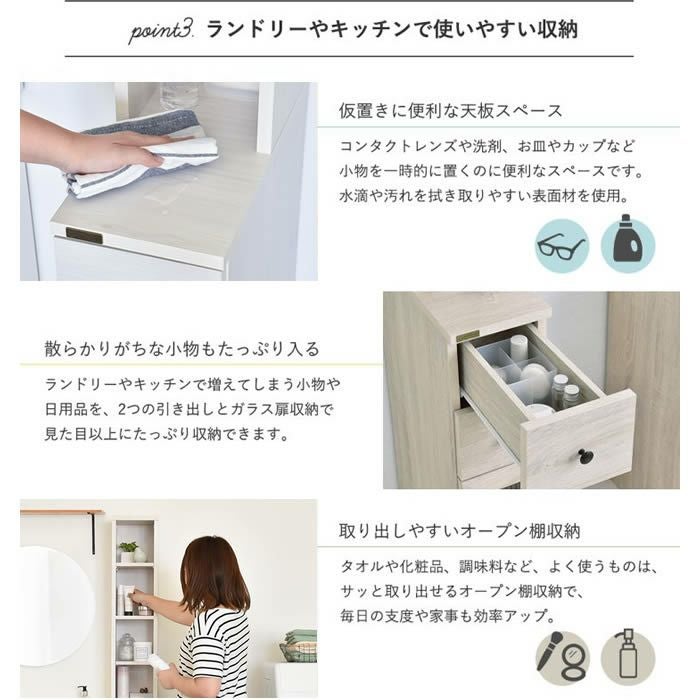 point3. ランドリーやキッチンで使いやすい収納

仮置きに便利な天板スペース

コンタクトレンズや洗剤、お皿やカップなど小物を一時的に置くのに便利なスペースです。水滴や汚れを拭き取りやすい表面材を使用。

散らかりがちな小物もたっぷり入る

ランドリーやキッチンで増えてしまう小物や日用品を、2つの引き出しとガラス扉収納で見た目以上にたっぷり収納できます。

取り出しやすいオープン棚収納

タオルや化粧品、調味料など、よく使うものは、サッと取り出せるオープン棚収納で、毎日の支度や家事も効率アップ。