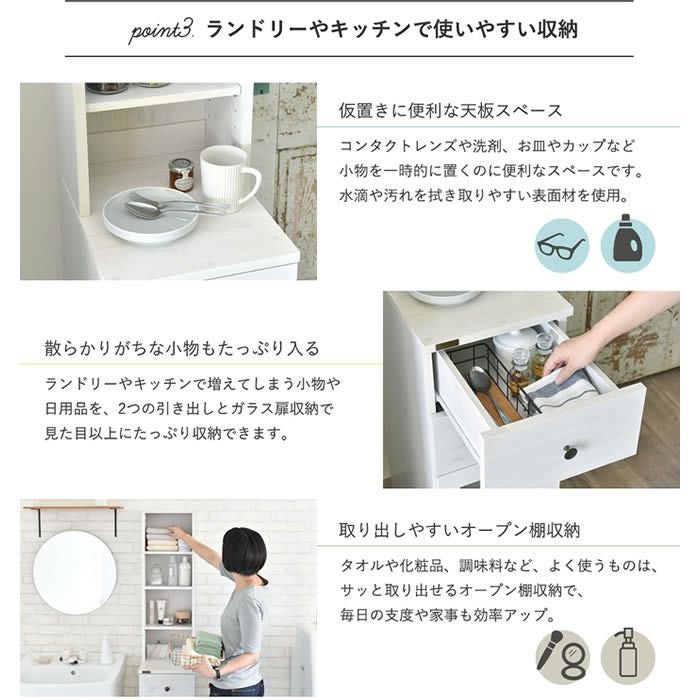 point3. ランドリーやキッチンで使いやすい収納

仮置きに便利な天板スペース

コンタクトレンズや洗剤、お皿やカップなど小物を一時的に置くのに便利なスペースです。水滴や汚れを拭き取りやすい表面材を使用。

散らかりがちな小物もたっぷり入る

ランドリーやキッチンで増えてしまう小物や日用品を、2つの引き出しとガラス扉収納で見た目以上にたっぷり収納できます。

取り出しやすいオープン棚収納

タオルや化粧品、調味料など、よく使うものは、サッと取り出せるオープン棚収納で、毎日の支度や家事も効率アップ。