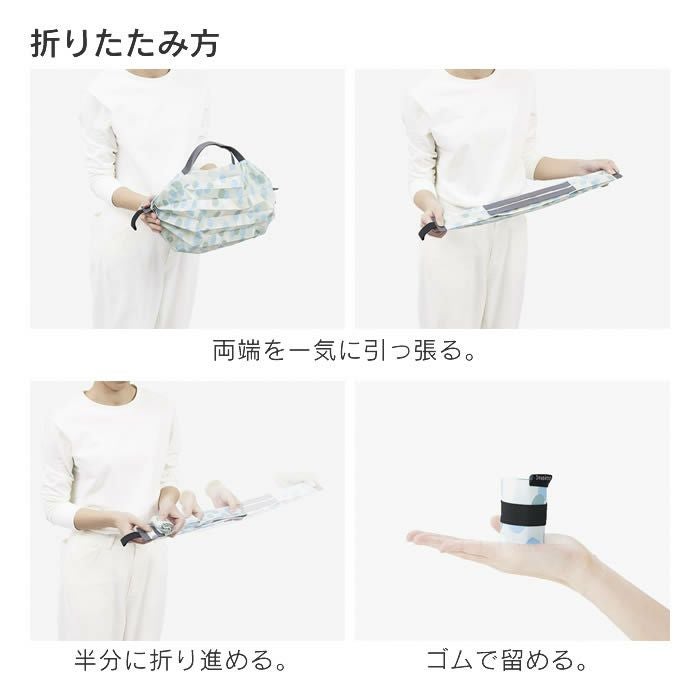 折りたたみ方

両端を一気に引っ張る。

半分に折り進める。

ゴムで留める。