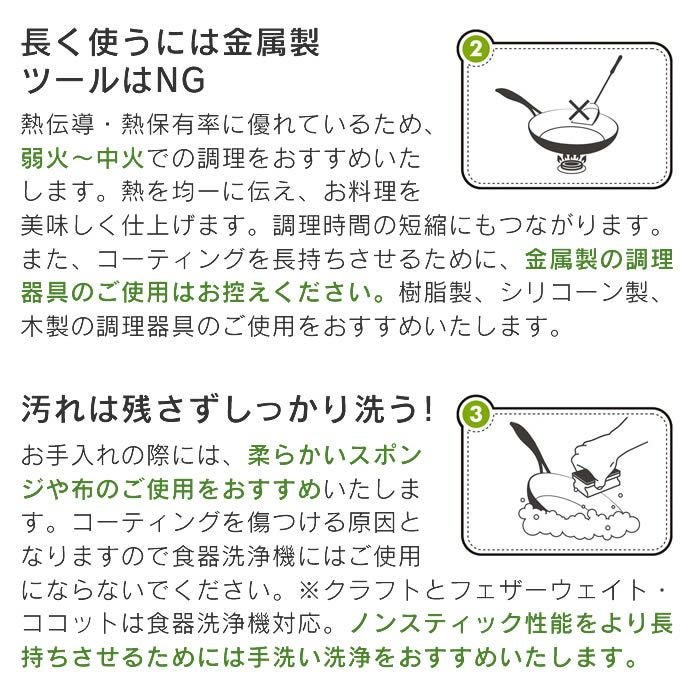 長く使うには金属製ツールはNG

2

熱伝導・熱保有率に優れているため、弱火～中火での調理をおすすめいたします。熱を均一に伝え、お料理を美味しく仕上げます。調理時間の短縮にもつながります。また、コーティングを長持ちさせるために、金属製の調理器具のご使用はお控えください。樹脂製、シリコーン製、木製の調理器具のご使用をおすすめいたします。

汚れは残さずしっかり洗う!

3

お手入れの際には、柔らかいスポンジや布のご使用をおすすめいたします。コーティングを傷つける原因となりますので食器洗浄機にはご使用にならないでください。※クラフトとフェザーウェイト・ココットは食器洗浄機対応。ノンスティック性能をより長持ちさせるためには手洗い洗浄をおすすめいたします。