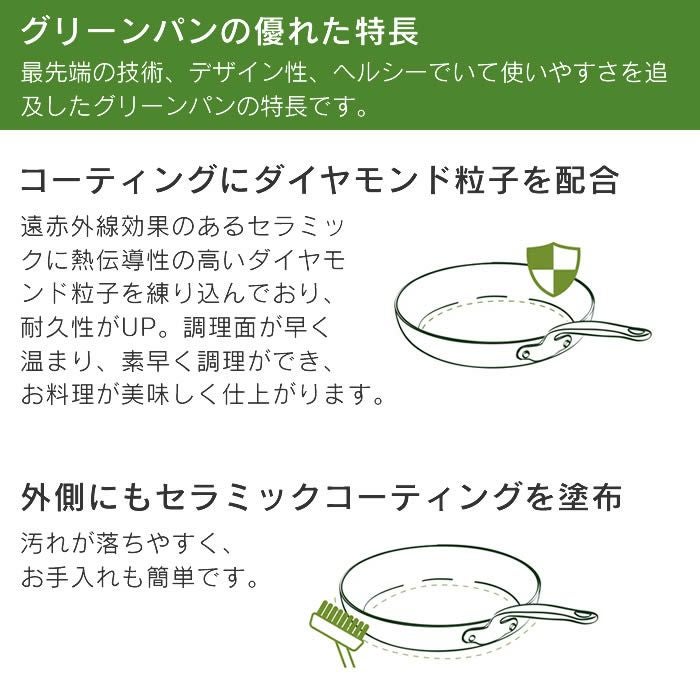 グリーンパンの優れた特長

最先端の技術、デザイン性、ヘルシーでいて使いやすさを追及したグリーンパンの特長です。

コーティングにダイヤモンド粒子を配合

遠赤外線効果のあるセラミックに熱伝導性の高いダイヤモンド粒子を練り込んでおり、耐久性がUP。調理面が早く温まり、素早く調理ができ、お料理が美味しく仕上がります。

外側にもセラミックコーティングを塗布

汚れが落ちやすく、お手入れも簡単です。