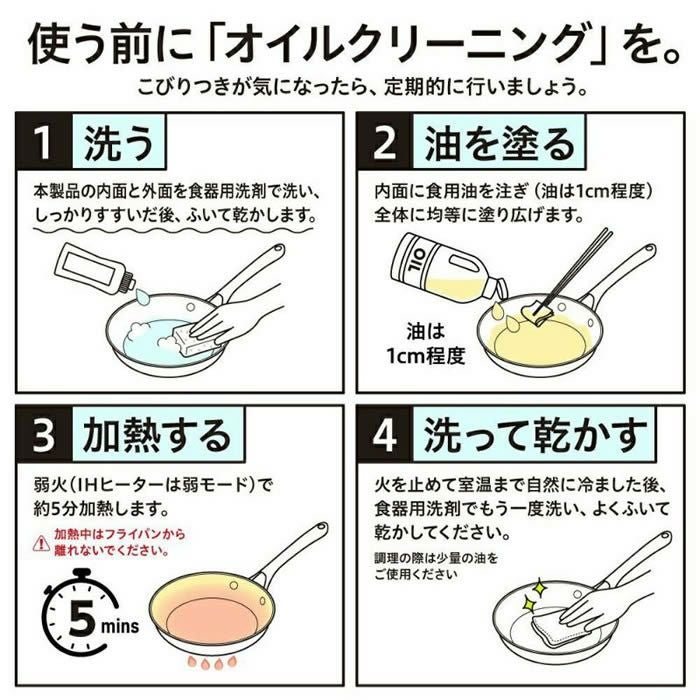 使う前に「オイルクリーニング」を。

こびりつきが気になったら、定期的に行いましょう。

1 洗う

本製品の内面と外面を食器用洗剤で洗い、しっかりすすいだ後、ふいて乾かします。

2 油を塗る

内面に食用油を注ぎ（油は1cm程度）全体に均等に塗り広げます。

OIL

油は 1cm程度

3 加熱する

弱火（IHヒーターは弱モード）で約5分加熱します。

加熱中はフライパンから離れないでください。

5 mins

4 洗って乾かす

火を止めて室温まで自然に冷ました後、食器用洗剤でもう一度洗い、よくふいて乾かしてください。

調理の際は少量の油をご使用ください