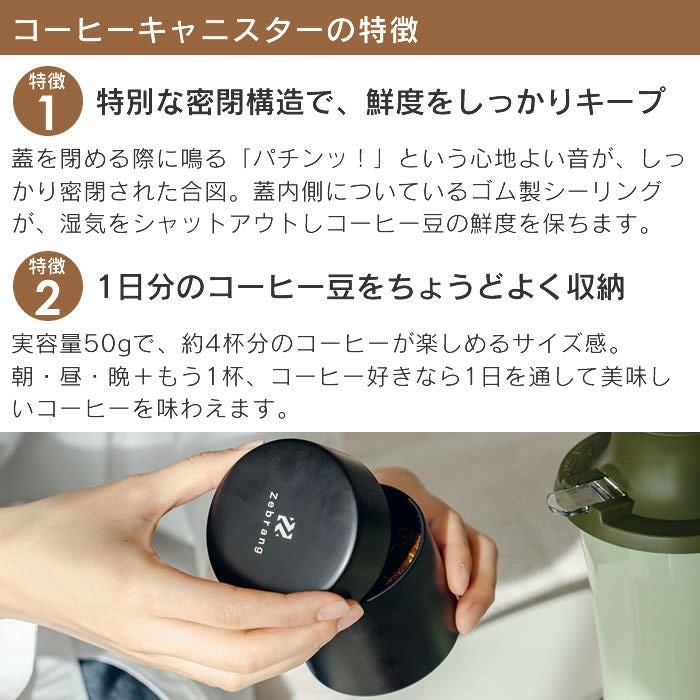 コーヒーキャニスターの特徴

特徴
1
特別な密閉構造で、鮮度をしっかりキープ

蓋を閉める際に鳴る「パチンッ！」という心地よい音が、しっかり密閉された合図。蓋内側についているゴム製シーリングが、湿気をシャットアウトしコーヒー豆の鮮度を保ちます。

特徴
2
1日分のコーヒー豆をちょうどよく収納

実容量50gで、約4杯分のコーヒーが楽しめるサイズ感。朝・昼・晩＋もう1杯、コーヒー好きなら1日を通して美味しいコーヒーを味わえます。

Zebrang