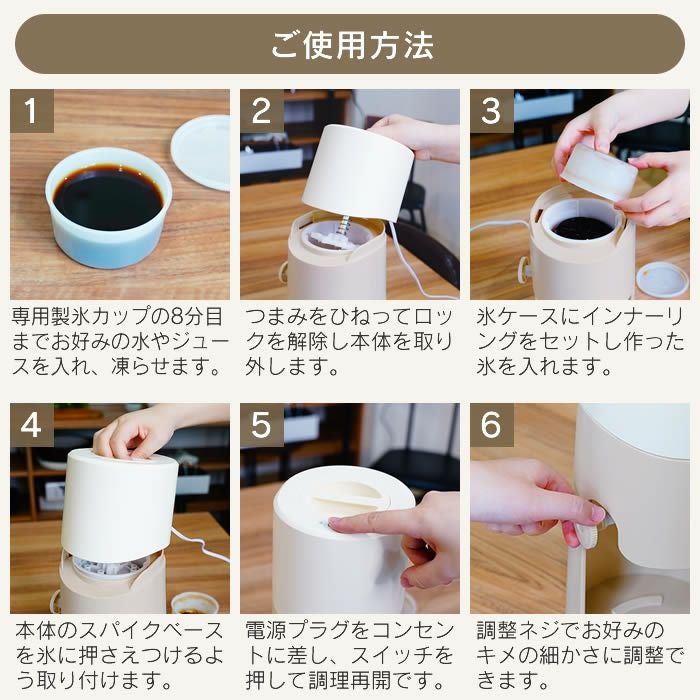 ご使用方法

1

専用製氷カップの8分目までお好みの水やジュースを入れ、凍らせます。

2

つまみをひねってロックを解除し本体を取り外します。

3

氷ケースにインナーリングをセットし作った氷を入れます。

4

本体のスパイクベースを氷に押さえつけるよう取り付けます。

5

電源プラグをコンセントに差し、スイッチを押して調理再開です。

6

調整ネジでお好みのキメの細かさに調整できます。