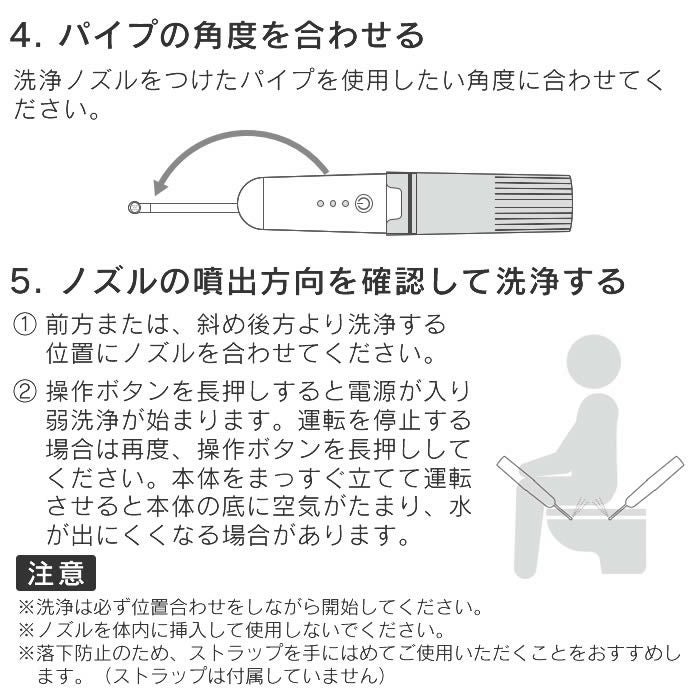 4. パイプの角度を合わせる

洗浄ノズルをつけたパイプを使用したい角度に合わせてください。

5. ノズルの噴出方向を確認して洗浄する

① 前方または、斜め後方より洗浄する位置にノズルを合わせてください。

② 操作ボタンを長押しすると電源が入り弱洗浄が始まります。運転を停止する場合は再度、操作ボタンを長押ししてください。本体をまっすぐ立てて運転させると本体の底に空気がたまり、水が出にくくなる場合があります。

注意

※洗浄は必ず位置合わせをしながら開始してください。
※ノズルを体内に挿入して使用しないでください。
※落下防止のため、ストラップを手にはめてご使用いただくことをおすすめします。（ストラップは付属していません）