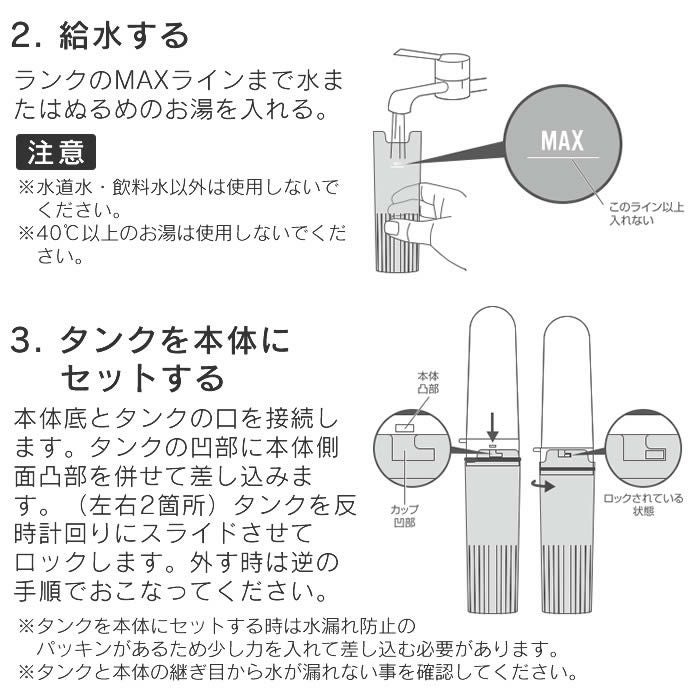 2. 給水する

ランクのMAXラインまで水またはぬるめのお湯を入れる。

注意

※水道水・飲料水以外は使用しないでください。
※40℃以上のお湯は使用しないでください。

MAX

このライン以上入れない

3. タンクを本体にセットする

本体底とタンクの口を接続します。タンクの凹部に本体側面凸部を併せて差し込みます。（左右2箇所）タンクを反時計回りにスライドさせてロックします。外す時は逆の手順でおこなってください。

本体凸部

カップ凹部

ロックされている状態

※タンクを本体にセットする時は水漏れ防止のパッキンがあるため少し力を入れて差し込む必要があります。
※タンクと本体の継ぎ目から水が漏れない事を確認してください。