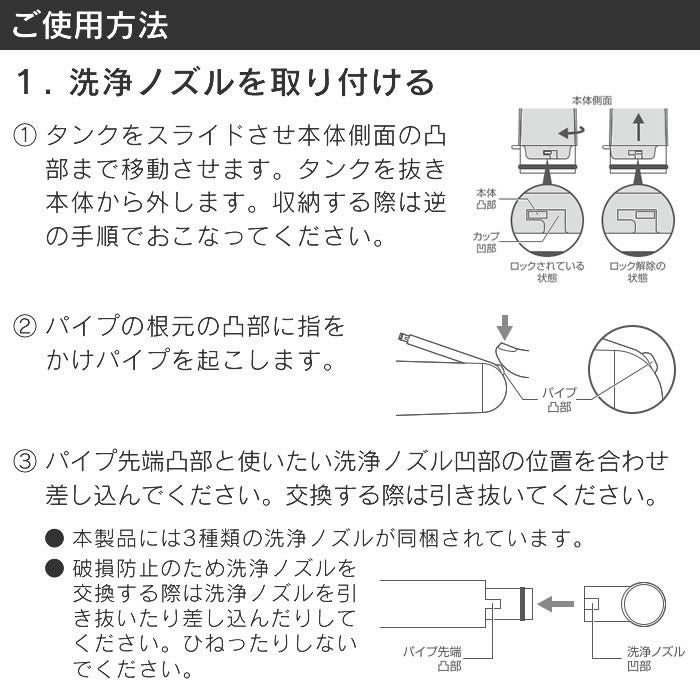 ご使用方法

1．洗浄ノズルを取り付ける

① タンクをスライドさせ本体側面の凸部まで移動させます。タンクを抜き本体から外します。収納する際は逆の手順でおこなってください。

本体側面

本体凸部

カップ凹部

ロックされている状態

ロック解除の状態

② パイプの根元の凸部に指をかけパイプを起こします。

パイプ凸部

③ パイプ先端凸部と使いたい洗浄ノズル凹部の位置を合わせ差し込んでください。交換する際は引き抜いてください。

● 本製品には3種類の洗浄ノズルが同梱されています。

● 破損防止のため洗浄ノズルを交換する際は洗浄ノズルを引き抜いたり差し込んだりしてください。ひねったりしないでください。

パイプ先端凸部

洗浄ノズル凹部