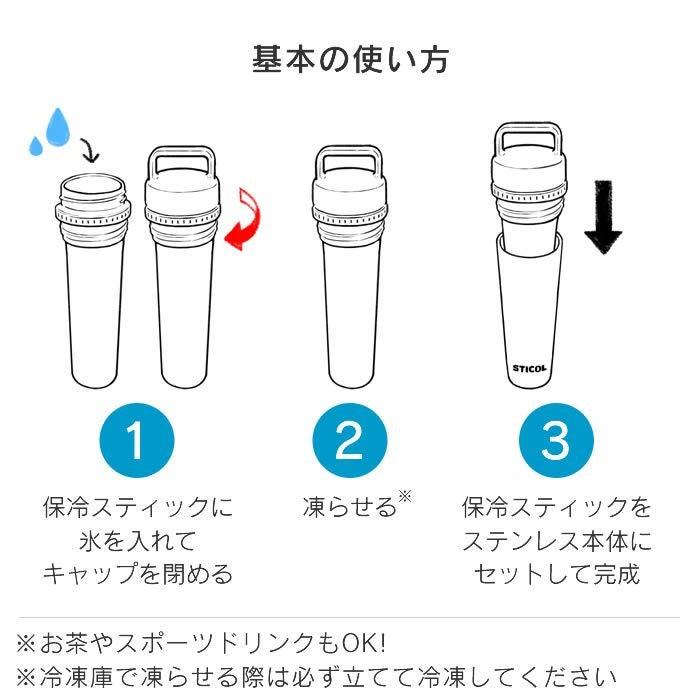 基本の使い方

STICOL

1
保冷スティックに
氷を入れて
キャップを閉める

2
凍らせる※

3
保冷スティックを
ステンレス本体に
セットして完成

※お茶やスポーツドリンクもOK!
※冷凍庫で凍らせる際は必ず立てて冷凍してください