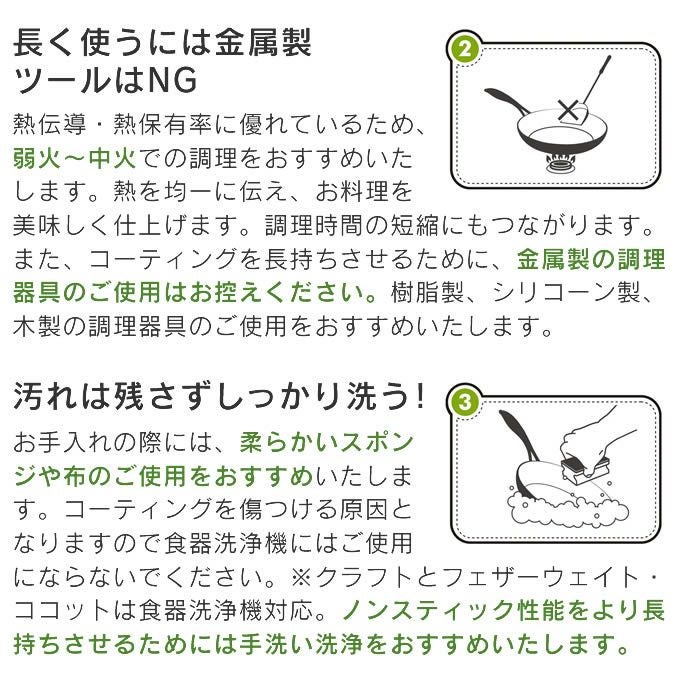 長く使うには金属製ツールはNG

2

熱伝導・熱保有率に優れているため、弱火～中火での調理をおすすめいたします。熱を均一に伝え、お料理を美味しく仕上げます。調理時間の短縮にもつながります。また、コーティングを長持ちさせるために、金属製の調理器具のご使用はお控えください。樹脂製、シリコーン製、木製の調理器具のご使用をおすすめいたします。

汚れは残さずしっかり洗う！

3

お手入れの際には、柔らかいスポンジや布のご使用をおすすめいたします。コーティングを傷つける原因となりますので食器洗浄機にはご使用にならないでください。※クラフトとフェザーウェイト・ココットは食器洗浄機対応。ノンスティック性能をより長持ちさせるためには手洗い洗浄をおすすめいたします。