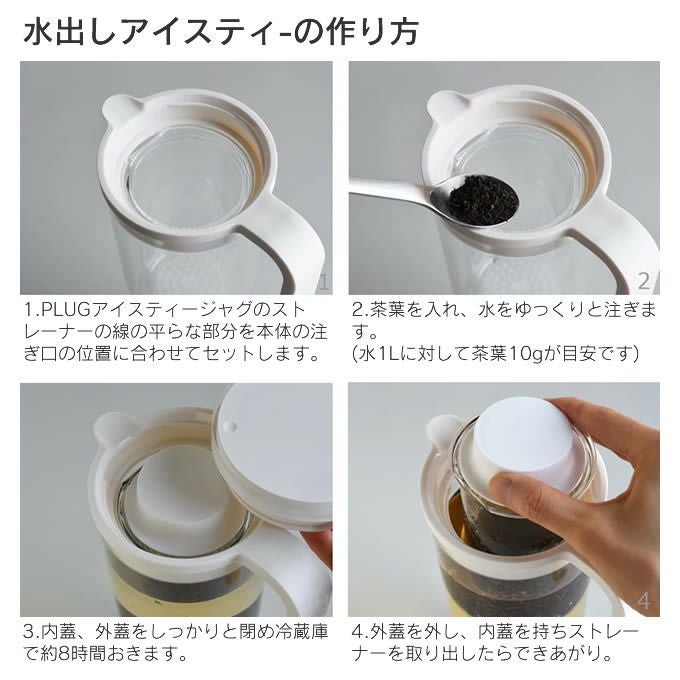 水出しアイスティ-の作り方

1

1.PLUGアイスティージャグのストレーナーの線の平らな部分を本体の注ぎ口の位置に合わせてセットします。

2

2.茶葉を入れ、水をゆっくりと注ぎます。
(水1Lに対して茶葉10gが目安です)

3.内蓋、外蓋をしっかりと閉め冷蔵庫で約8時間おきます。

4

4.外蓋を外し、内蓋を持ちストレーナーを取り出したらできあがり。