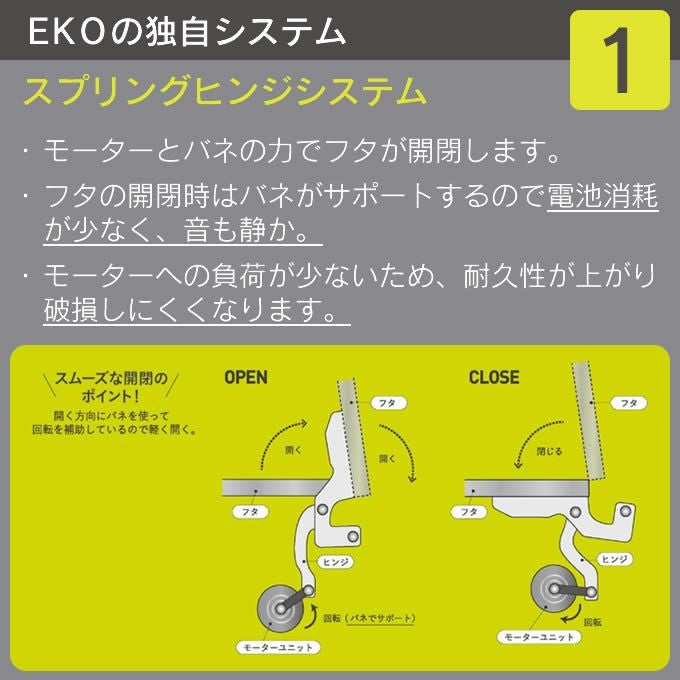 EKOの独自システム

1

スプリングヒンジシステム

・モーターとバネの力でフタが開閉します。

・フタの開閉時はバネがサポートするので電池消耗が少なく、音も静か。

・モーターへの負荷が少ないため、耐久性が上がり破損しにくくなります。

スムーズな開閉のポイント！
開く方向にバネを使って回転を補助しているので軽く開く。

OPEN

フタ
開く
開く
フタ
ヒンジ
回転（バネでサポート）
モーターユニット

CLOSE

フタ
閉じる
フタ
ヒンジ
回転
モーターユニット