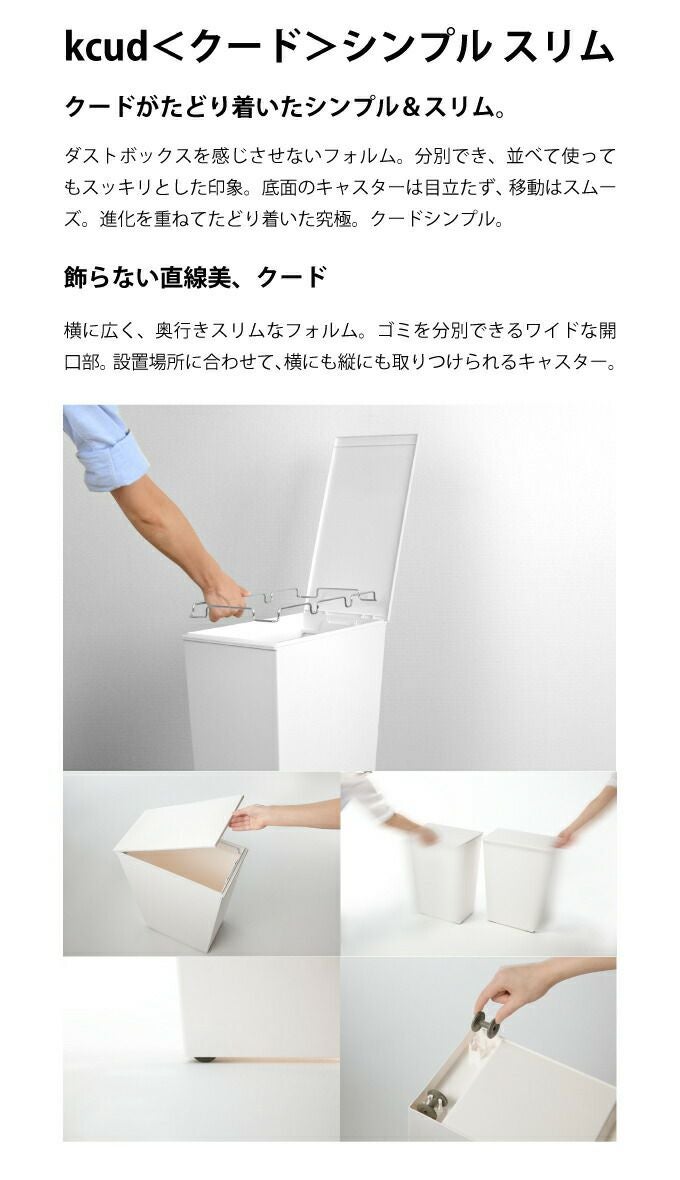 kcud＜クード＞シンプル スリム

クードがたどり着いたシンプル＆スリム。

ダストボックスを感じさせないフォルム。分別でき、並べて使ってもスッキリとした印象。底面のキャスターは目立たず、移動はスムーズ。進化を重ねてたどり着いた究極。クードシンプル。

飾らない直線美、クード

横に広く、奥行きスリムなフォルム。ゴミを分別できるワイドな開口部。設置場所に合わせて、横にも縦にも取りつけられるキャスター。