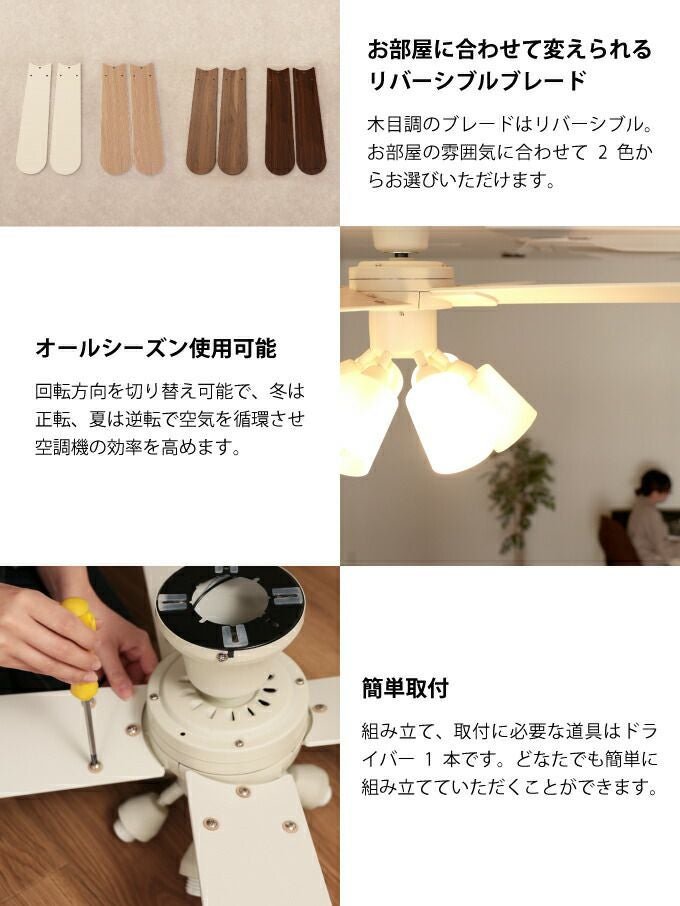 お部屋に合わせて変えられるリバーシブルブレード

木目調のブレードはリバーシブル。お部屋の雰囲気に合わせて 2 色からお選びいただけます。

オールシーズン使用可能

回転方向を切り替え可能で、冬は正転、夏は逆転で空気を循環させ空調機の効率を高めます。

簡単取付

組み立て、取付に必要な道具はドライバー 1 本です。どなたでも簡単に組み立てていただくことができます。