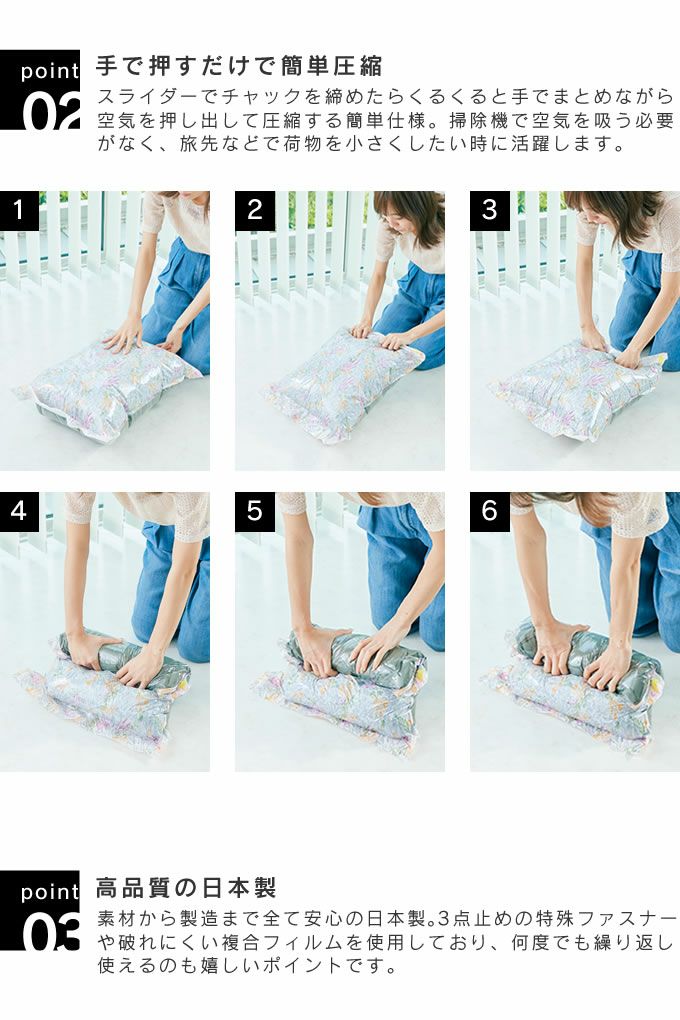 point 02

手で押すだけで簡単圧縮

スライダーでチャックを締めたらくるくると手でまとめながら空気を押し出して圧縮する簡単仕様。掃除機で空気を吸う必要がなく、旅先などで荷物を小さくしたい時に活躍します。

1

2

3

4

5

6

point 03

高品質の日本製

素材から製造まで全て安心の日本製。3点止めの特殊ファスナーや破れにくい複合フィルムを使用しており、何度でも繰り返し使えるのも嬉しいポイントです。