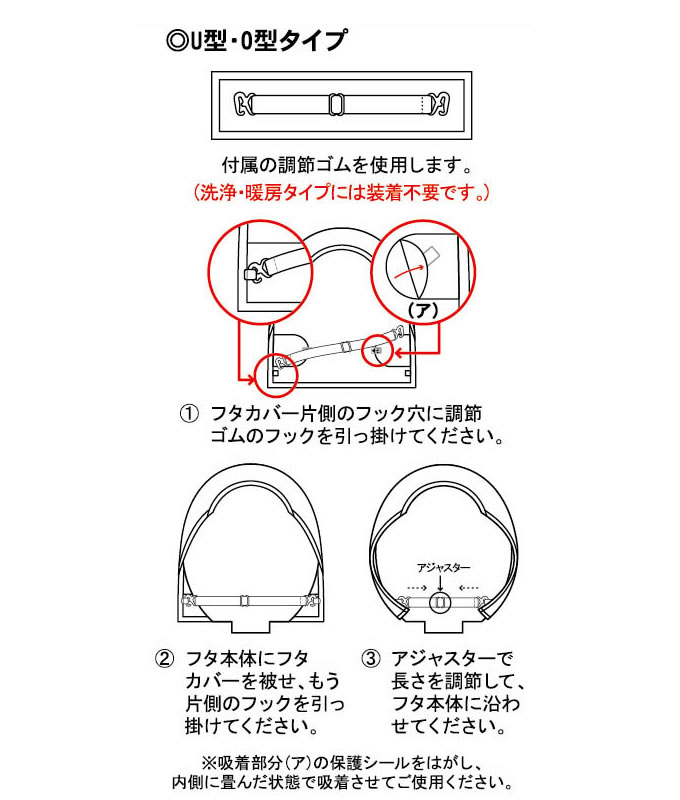 ◎U型・O型タイプ

付属の調節ゴムを使用します。
(洗浄・暖房タイプには装着不要です。)

(ア)

① フタカバー片側のフック穴に調節ゴムのフックを引っ掛けてください。

アジャスター

② フタ本体にフタカバーを被せ、もう片側のフックを引っ掛けてください。

③ アジャスターで長さを調節して、フタ本体に沿わせてください。

※吸着部分(ア)の保護シールをはがし、内側に畳んだ状態で吸着させてご使用ください。