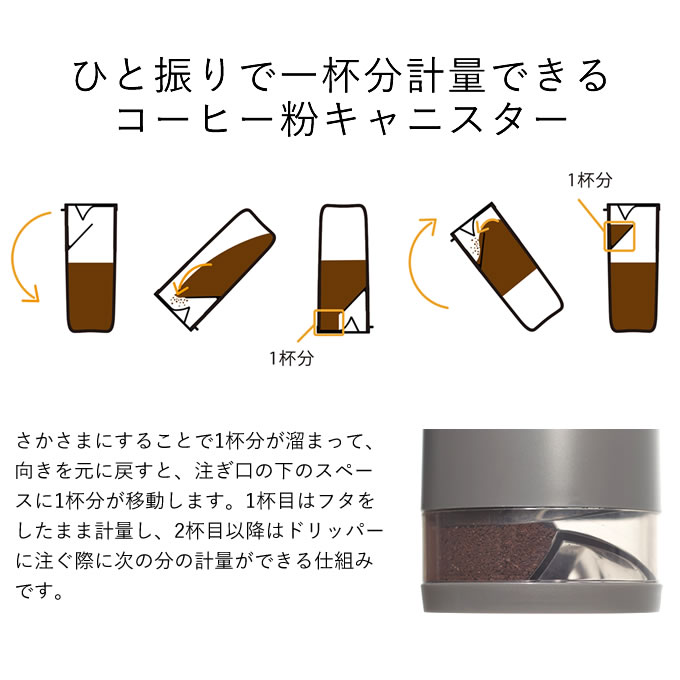 ひと振りで一杯分計量できる
コーヒー粉キャニスター

1杯分

1杯分

さかさまにすることで1杯分が溜まって、向きを元に戻すと、注ぎ口の下のスペースに1杯分が移動します。1杯目はフタをしたまま計量し、2杯目以降はドリッパーに注ぐ際に次の分の計量ができる仕組みです。