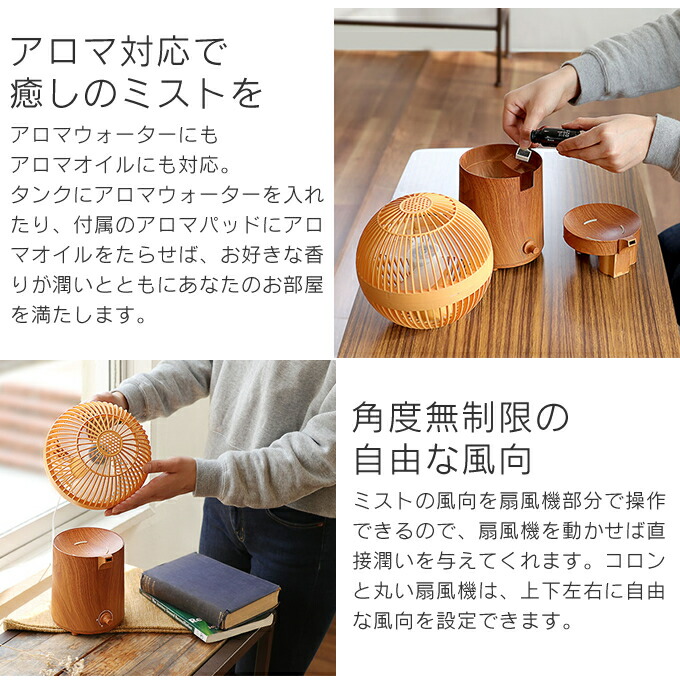 アロマ対応で
癒しのミストを

アロマウォーターにも
アロマオイルにも対応。
タンクにアロマウォーターを入れたり、付属のアロマパッドにアロマオイルをたらせば、お好きな香りが潤いとともにあなたのお部屋を満たします。

角度無制限の
自由な風向

ミストの風向を扇風機部分で操作できるので、扇風機を動かせば直接潤いを与えてくれます。コロンと丸い扇風機は、上下左右に自由な風向を設定できます。