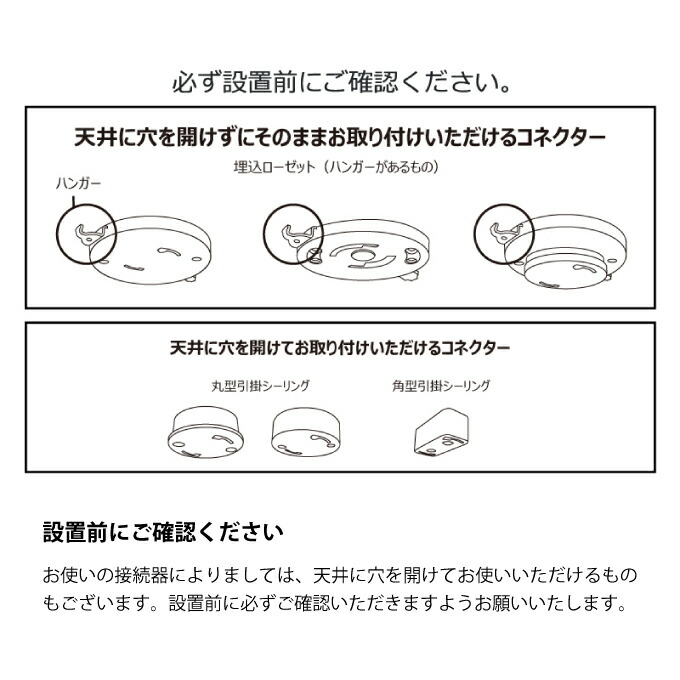 必ず設置前にご確認ください。

天井に穴を開けずにそのままお取り付けいただけるコネクター

埋込ローゼット（ハンガーがあるもの）

ハンガー

天井に穴を開けてお取り付けいただけるコネクター

丸型引掛シーリング

角型引掛シーリング

設置前にご確認ください

お使いの接続器によりましては、天井に穴を開けてお使いいただけるものもございます。設置前に必ずご確認いただきますようお願いいたします。