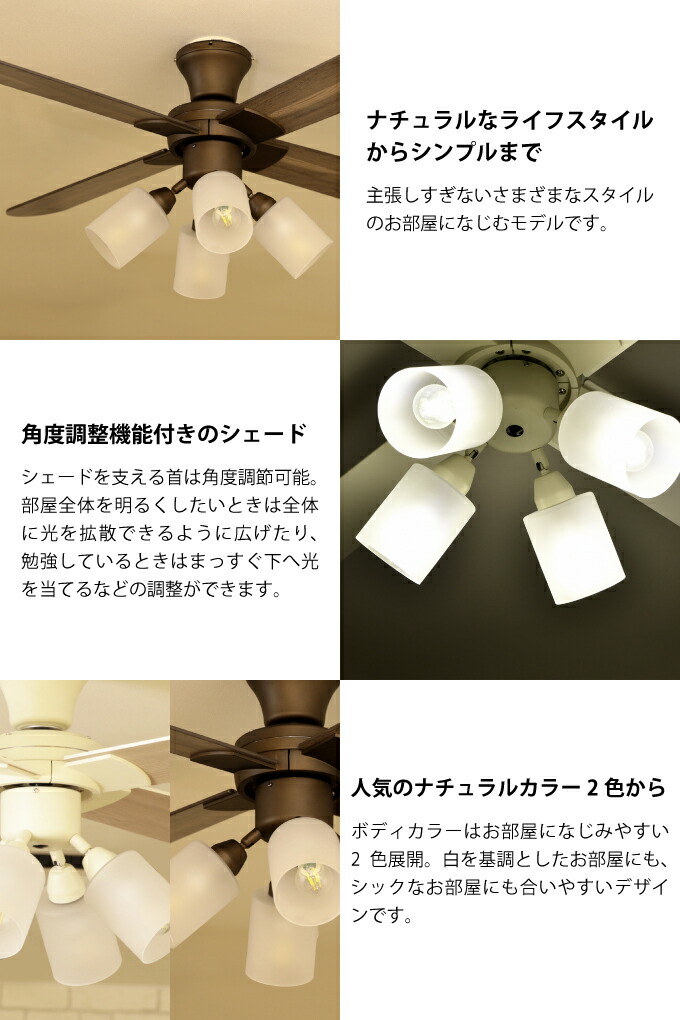 ナチュラルなライフスタイルからシンプルまで

主張しすぎないさまざまなスタイルのお部屋になじむモデルです。

角度調整機能付きのシェード

シェードを支える首は角度調節可能。部屋全体を明るくしたいときは全体に光を拡散できるように広げたり、勉強しているときはまっすぐ下へ光を当てるなどの調整ができます。

人気のナチュラルカラー 2 色から

ボディカラーはお部屋になじみやすい 2 色展開。白を基調としたお部屋にも、シックなお部屋にも合いやすいデザインです。