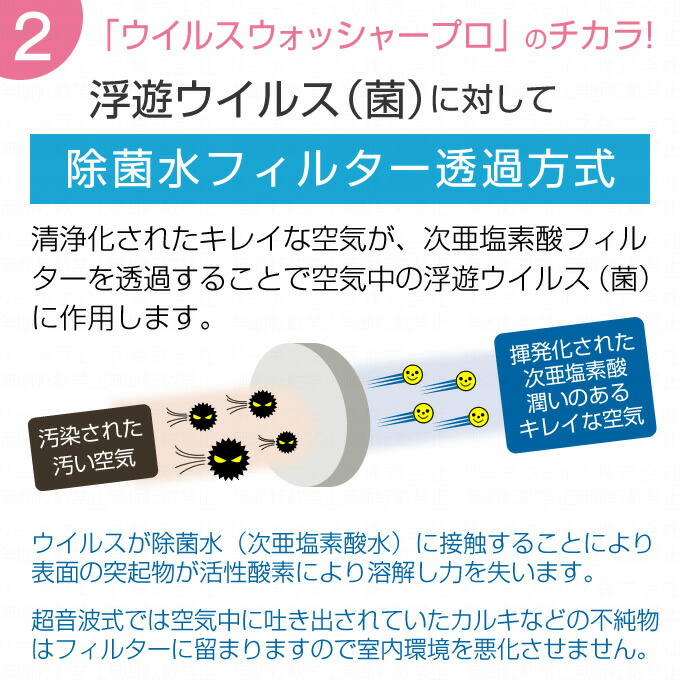 2 「ウイルスウォッシャープロ」のチカラ!

浮遊ウイルス(菌)に対して

除菌水フィルター透過方式

清浄化されたキレイな空気が、次亜塩素酸フィルターを透過することで空気中の浮遊ウイルス(菌)に作用します。

汚染された汚い空気

揮発化された次亜塩素酸潤いのあるキレイな空気

ウイルスが除菌水(次亜塩素酸水)に接触することにより表面の突起物が活性酸素により溶解し力を失います。

超音波式では空気中に吐き出されていたカルキなどの不純物はフィルターに留まりますので室内環境を悪化させません。