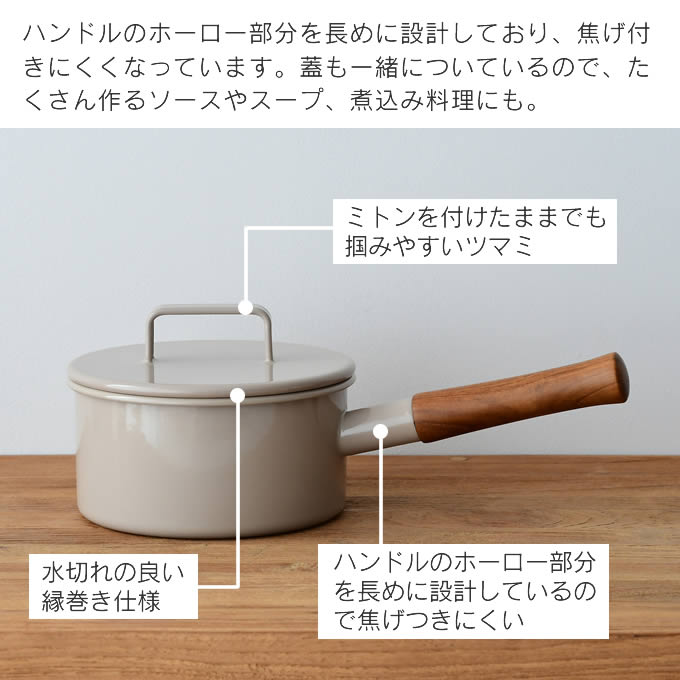 ハンドルのホーロー部分を長めに設計しており、焦げ付きにくくなっています。蓋も一緒についているので、たくさん作るソースやスープ、煮込み料理にも。

ミトンを付けたままでも掴みやすいツマミ

水切れの良い縁巻き仕様

ハンドルのホーロー部分を長めに設計しているので焦げつきにくい