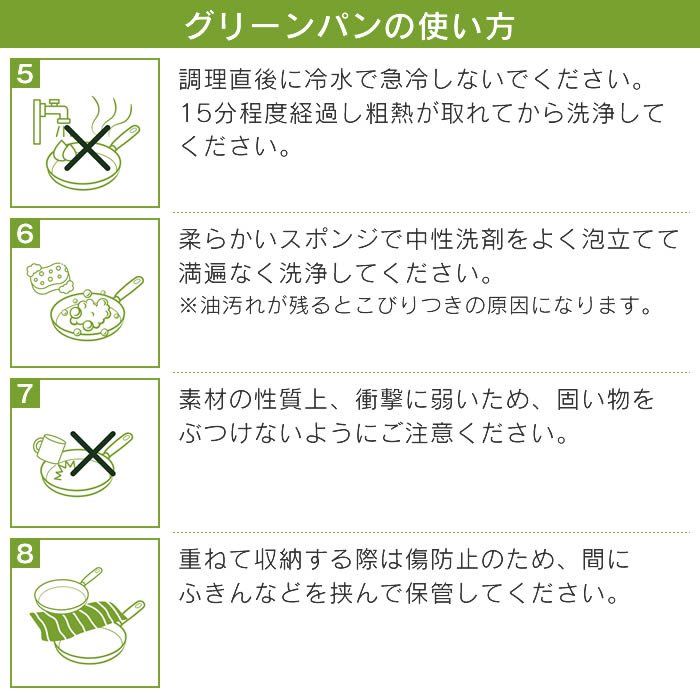 グリーンパンの使い方

5

調理直後に冷水で急冷しないでください。15分程度経過し粗熱が取れてから洗浄してください。

6

柔らかいスポンジで中性洗剤をよく泡立てて満遍なく洗浄してください。
※油汚れが残るとこびりつきの原因になります。

7

素材の性質上、衝撃に弱いため、固い物をぶつけないようにご注意ください。

8

重ねて収納する際は傷防止のため、間にふきんなどを挟んで保管してください。