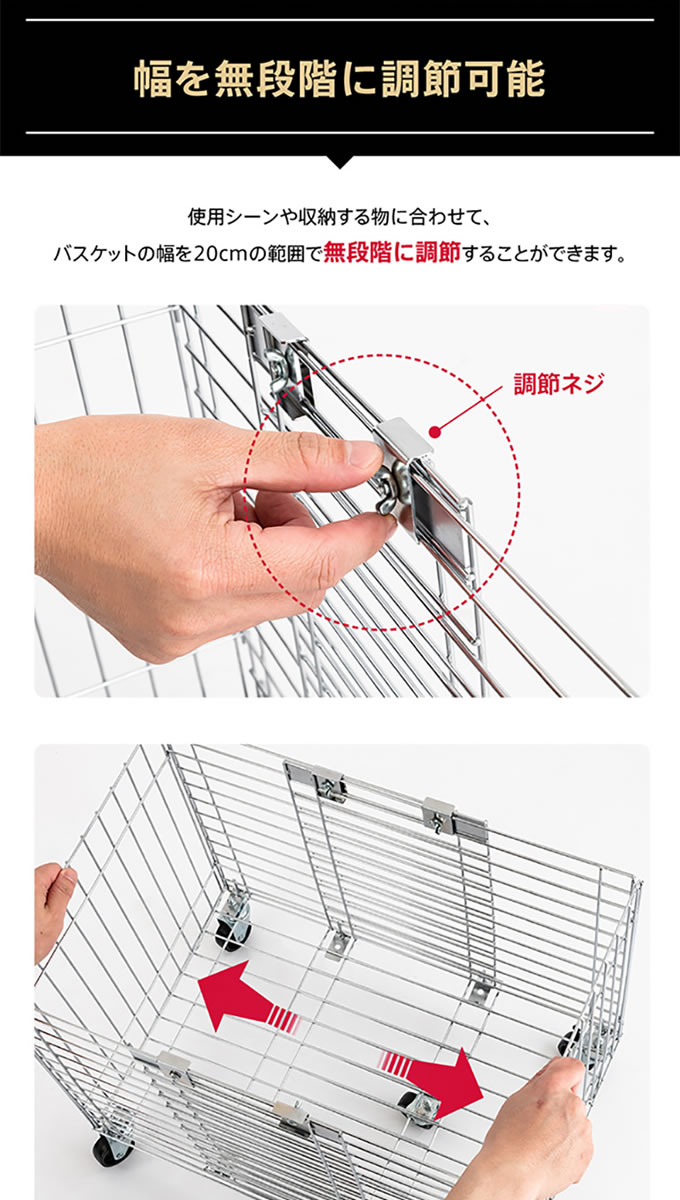 幅を無段階に調節可能

使用シーンや収納する物に合わせて、
バスケットの幅を20cmの範囲で無段階に調節することができます。

調節ネジ