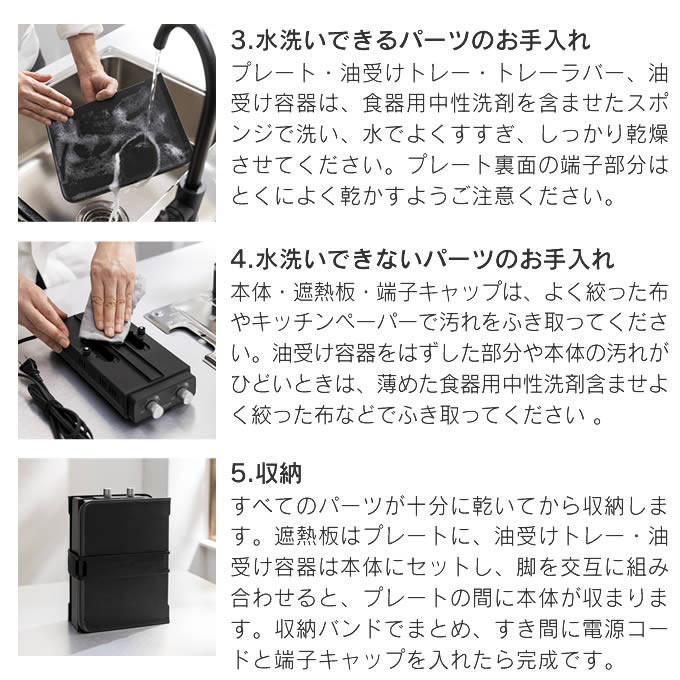 3.水洗いできるパーツのお手入れ
プレート・油受けトレー・トレーラバー、油受け容器は、食器用中性洗剤を含ませたスポンジで洗い、水でよくすすぎ、しっかり乾燥させてください。プレート裏面の端子部分はとくによく乾かすようご注意ください。

4.水洗いできないパーツのお手入れ
本体・遮熱板・端子キャップは、よく絞った布やキッチンペーパーで汚れをふき取ってください。油受け容器をはずした部分や本体の汚れがひどいときは、薄めた食器用中性洗剤含ませよく絞った布などでふき取ってください 。

5.収納
すべてのパーツが十分に乾いてから収納します。遮熱板はプレートに、油受けトレー・油受け容器は本体にセットし、脚を交互に組み合わせると、プレートの間に本体が収まります。収納バンドでまとめ、すき間に電源コードと端子キャップを入れたら完成です。