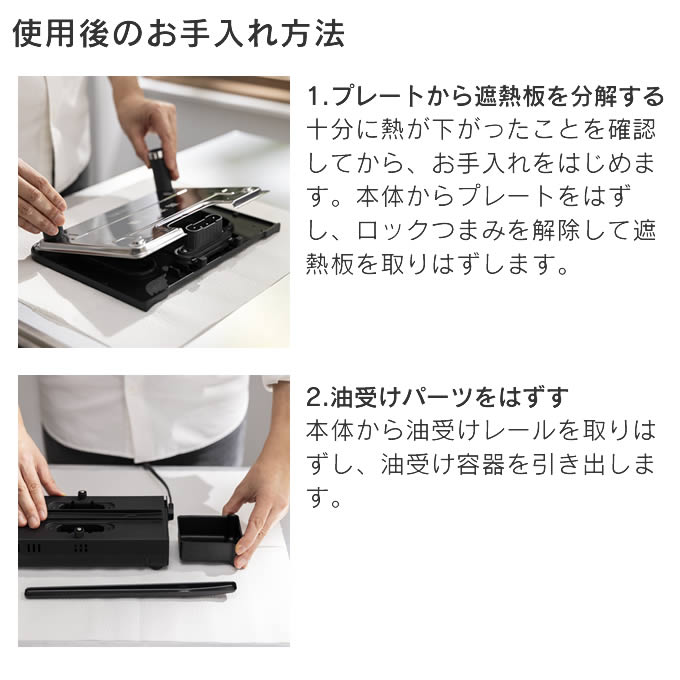 使用後のお手入れ方法

1.プレートから遮熱板を分解する
十分に熱が下がったことを確認してから、お手入れをはじめます。本体からプレートをはずし、ロックつまみを解除して遮熱板を取りはずします。

2.油受けパーツをはずす
本体から油受けレールを取りはずし、油受け容器を引き出します。