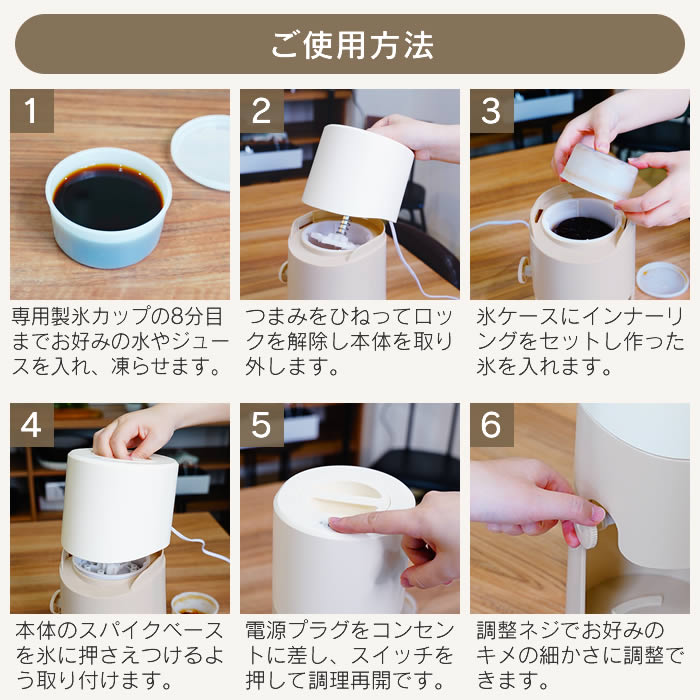 ご使用方法

1

専用製氷カップの8分目までお好みの水やジュースを入れ、凍らせます。

2

つまみをひねってロックを解除し本体を取り外します。

3

氷ケースにインナーリングをセットし作った氷を入れます。

4

本体のスパイクベースを氷に押さえつけるよう取り付けます。

5

電源プラグをコンセントに差し、スイッチを押して調理再開です。

6

調整ネジでお好みのキメの細かさに調整できます。