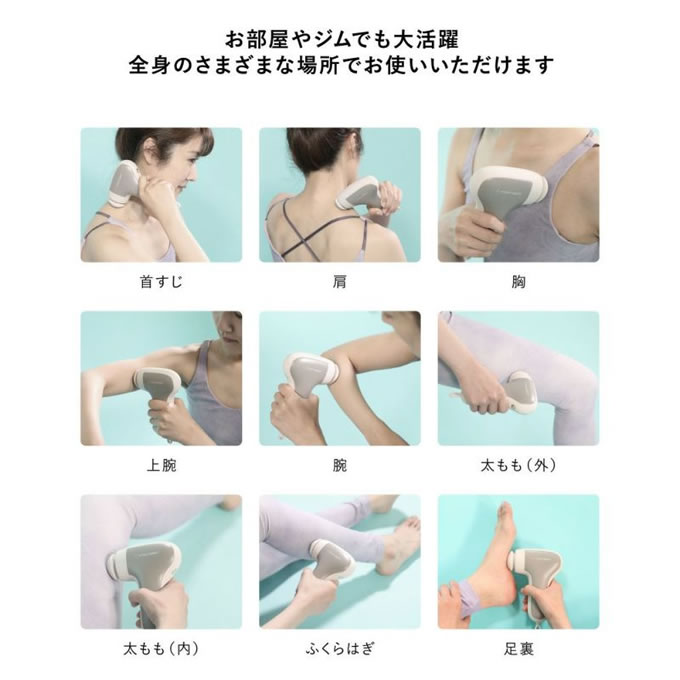 お部屋やジムでも大活躍
全身のさまざまな場所でお使いいただけます

首すじ

肩

胸

上腕

腕

太もも（外）

太もも（内）

ふくらはぎ

足裏